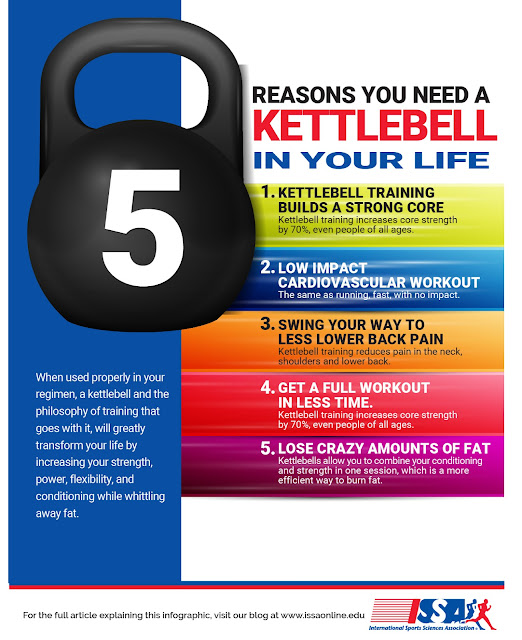 5

REASONS YOU NEED A
KETTLEBELL
IN YOUR LIFE

1. KETTLEBELL TRAINING BUILDS A STRONG CORE
Kettlebell training increases core strength by 70%, even people of all ages.

2. LOW IMPACT CARDIOVASCULAR WORKOUT
The same as running, fast, with no impact.

3. SWING YOUR WAY TO LESS LOWER BACK PAIN
Kettlebell training reduces pain in the neck, shoulders and lower back.

4. GET A FULL WORKOUT IN LESS TIME.
Kettlebell training increases core strength by 70%, even people of all ages.

5. LOSE CRAZY AMOUNTS OF FAT
Kettlebells allow you to combine your conditioning and strength in one session, which is a more efficient way to burn fat.

When used properly in your regimen, a kettlebell and the philosophy of training that goes with it, will greatly transform your life by increasing your strength, power, flexibility, and conditioning while whittling away fat.

For the full article explaining this infographic, visit our blog at www.issaonline.edu

ISSA
International Sports Sciences Association