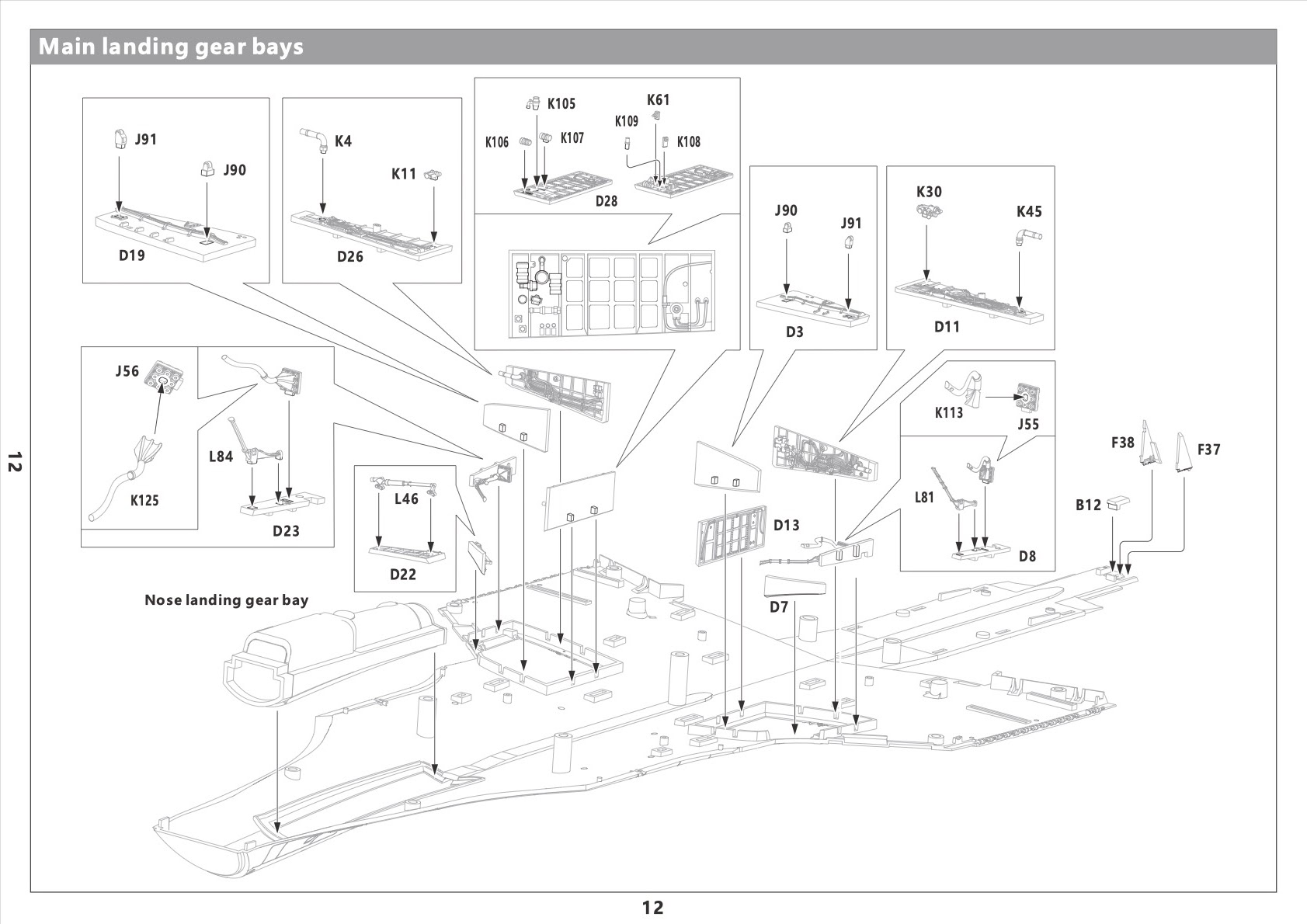 Main landing gear bays

J91
J90
D19

K4
K11
D26

K105
K106
K107
K61
K109
K108
D28

J90
J91
D3

K30
K45
D11

J56
K125
L84
D23

L46
D22

K113
J55
L81
D8

F38
F37
B12

D13
D7

Nose landing gear bay

12

12