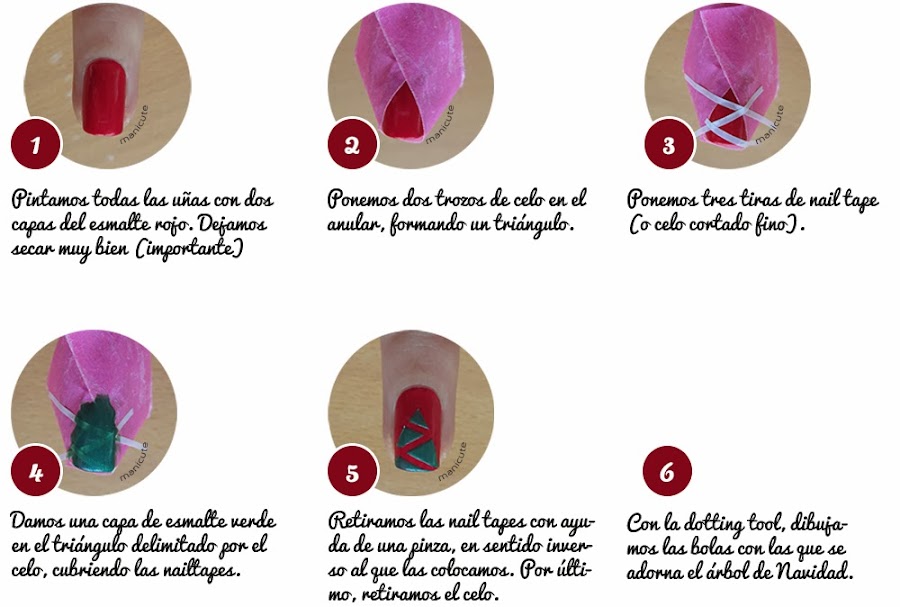 manicute

1

Pintamos todas las uñas con dos capas del esmalte rojo. Dejamos secar muy bien (importante)

manicute

2

Ponemos dos trozos de celo en el anular, formando un triángulo.

manicute

3

Ponemos tres tiras de nail tape (o celo cortado fino).

manicute

4

Damos una capa de esmalte verde en el triángulo delimitado por el celo, cubriendo las nailtapes.

manicute

5

Retiramos las nail tapes con ayuda de una pinza, en sentido inverso al que las colocamos. Por último, retiramos el celo.

6

Con la dotting tool, dibujamos las bolas con las que se adorna el árbol de Navidad.