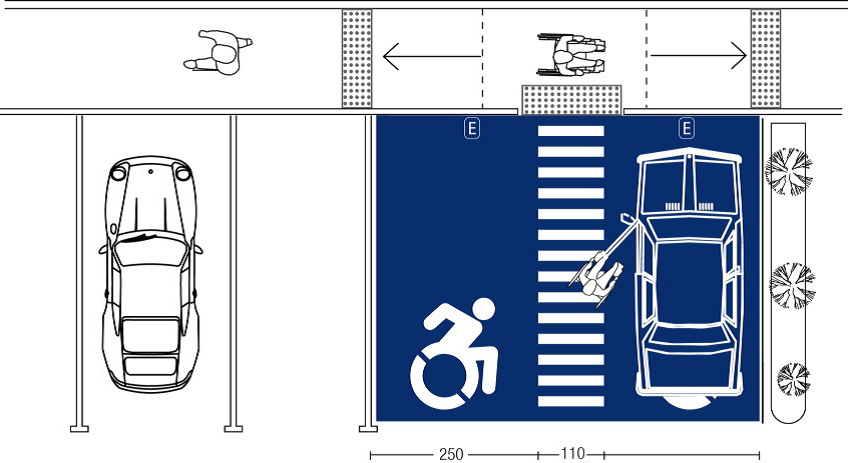 E

E

250

110