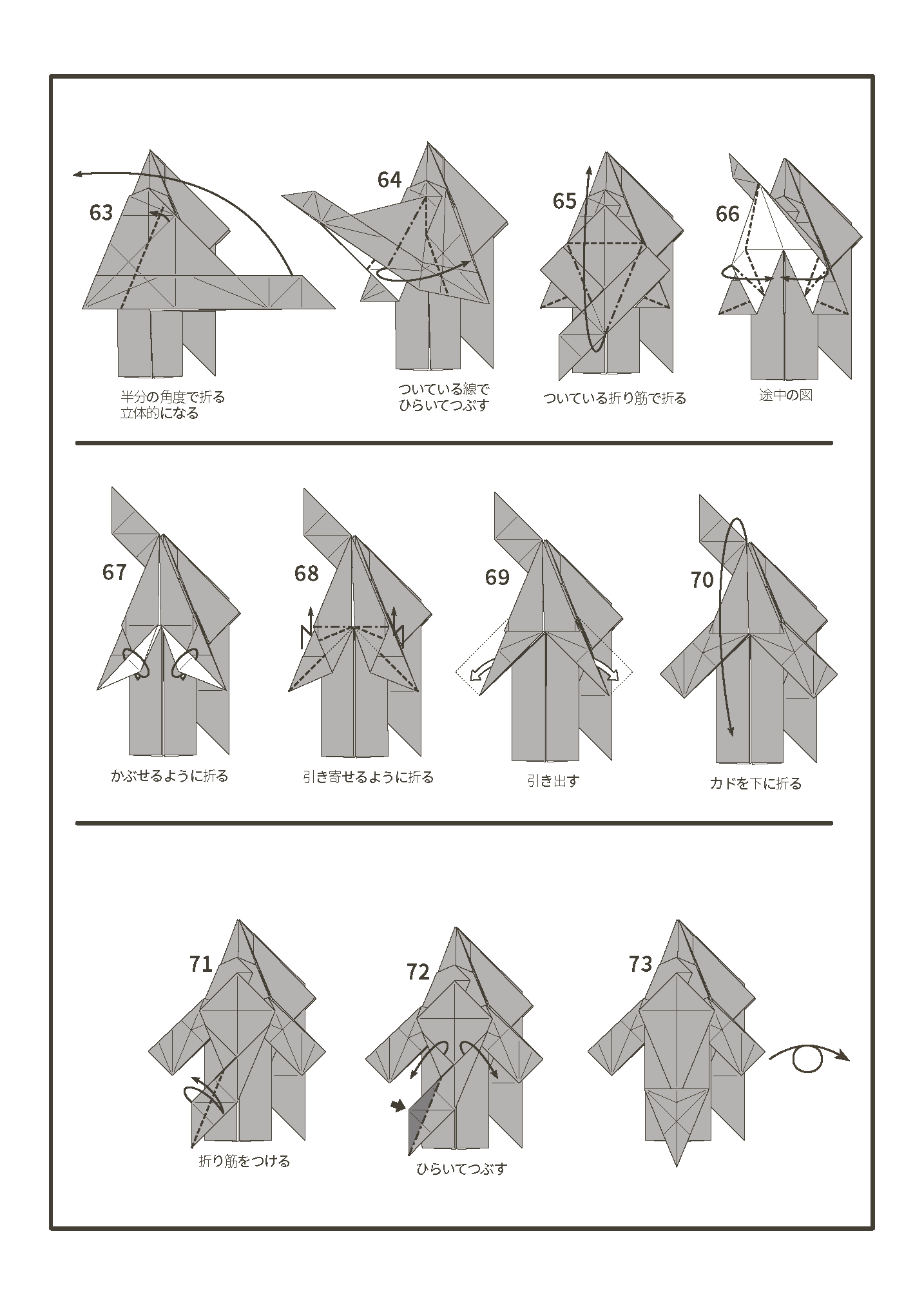 63

半分の角度で折る
立体的になる

64

ついている線で
ひらいてつぶす

65

ついている折り筋で折る

66

途中の図

67

かぶせるように折る

68

引き寄せるように折る

69

引き出す

70

カドを下に折る

71

折り筋をつける

72

ひらいてつぶす

73