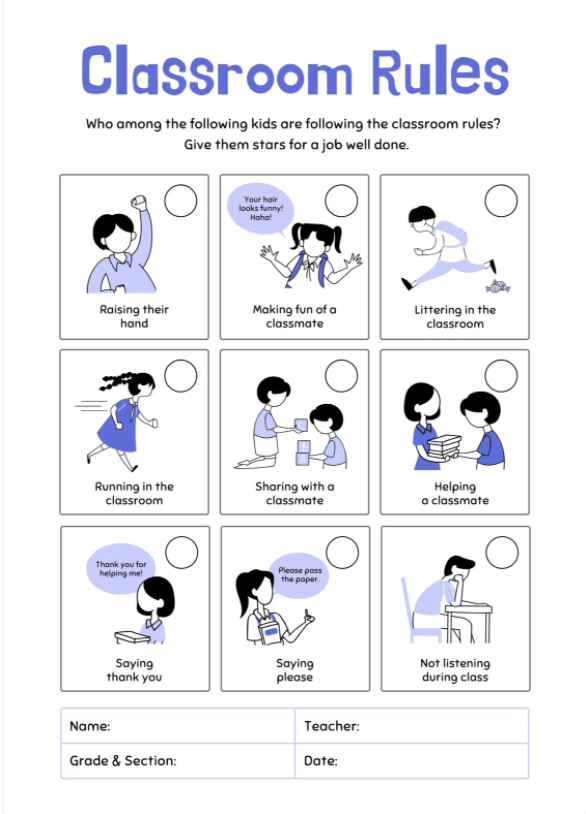 Classroom Rules

Who among the following kids are following the classroom rules? Give them stars for a job well done.

Raising their hand

Your hair looks funny! Haha!

Making fun of a classmate

Littering in the classroom

Running in the classroom

Sharing with a classmate

Helping a classmate

Thank you for helping me!

Saying thank you

Please pass the paper.

Saying please

Not listening during class

| Name: | Teacher: |
|---|---|
| Grade & Section: | Date: |