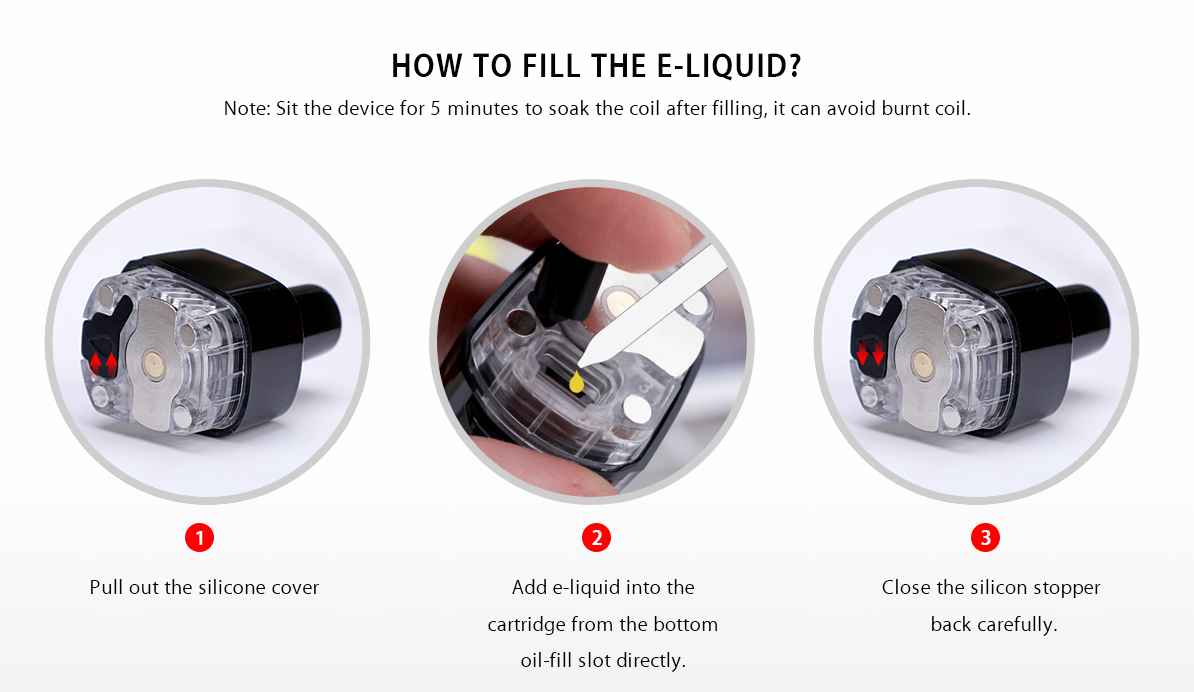 HOW TO FILL THE E-LIQUID?

Note: Sit the device for 5 minutes to soak the coil after filling, it can avoid burnt coil.

1

Pull out the silicone cover

2

Add e-liquid into the cartridge from the bottom oil-fill slot directly.

3

Close the silicon stopper back carefully.