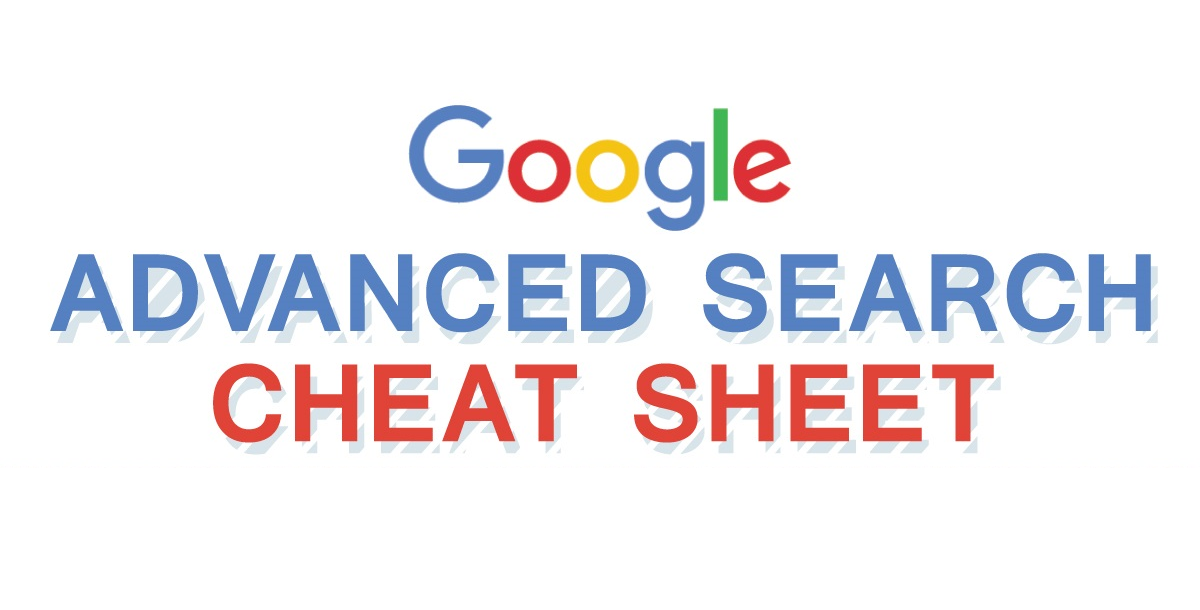 Google
ADVANCED SEARCH
CHEAT SHEET