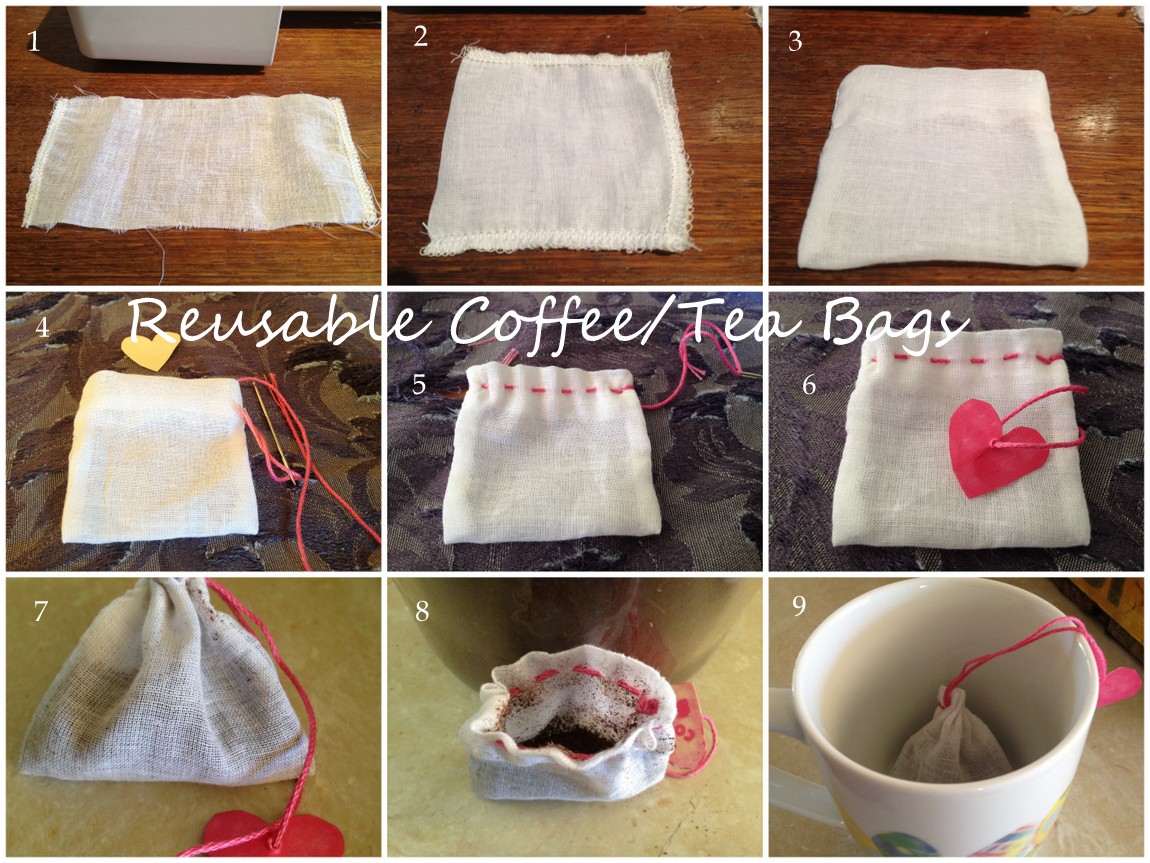 1

2

3

Reusable Coffee/Tea Bags

4

5

6

7

8

9