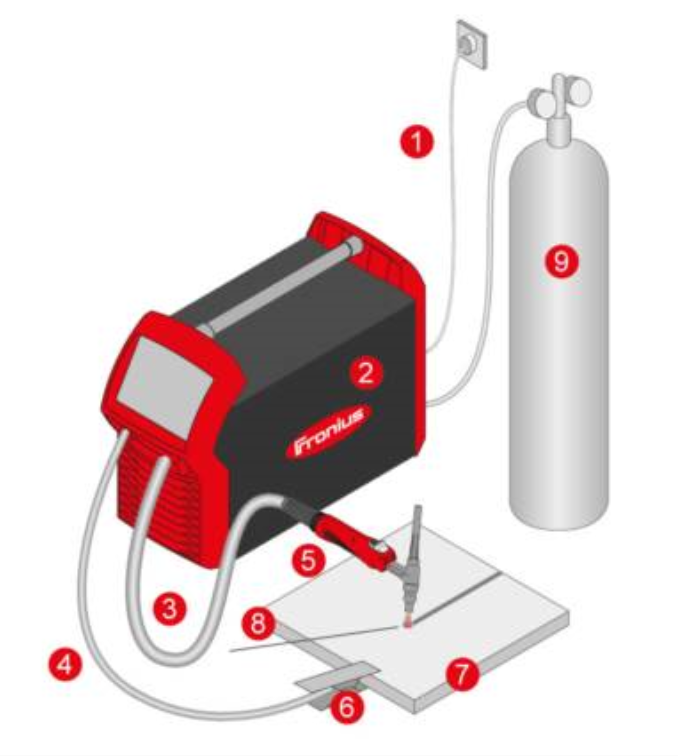 1
9
2
Fronius
5
3
8
4
7
6