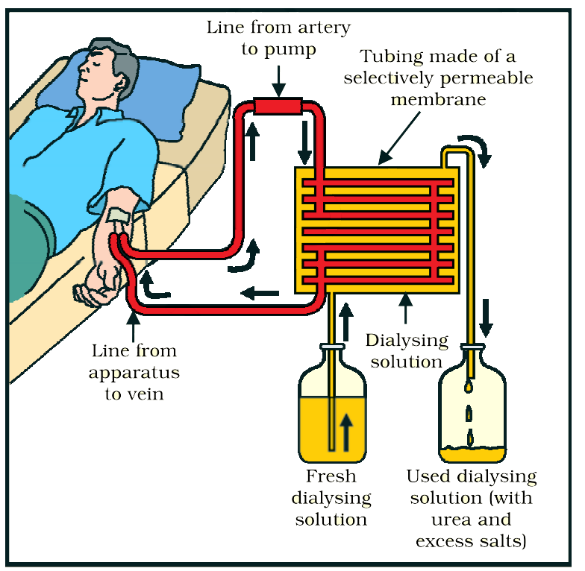 Line from artery to pump

Tubing made of a selectively permeable membrane

Line from apparatus to vein

Dialysing solution

Fresh dialysing solution

Used dialysing solution (with urea and excess salts)