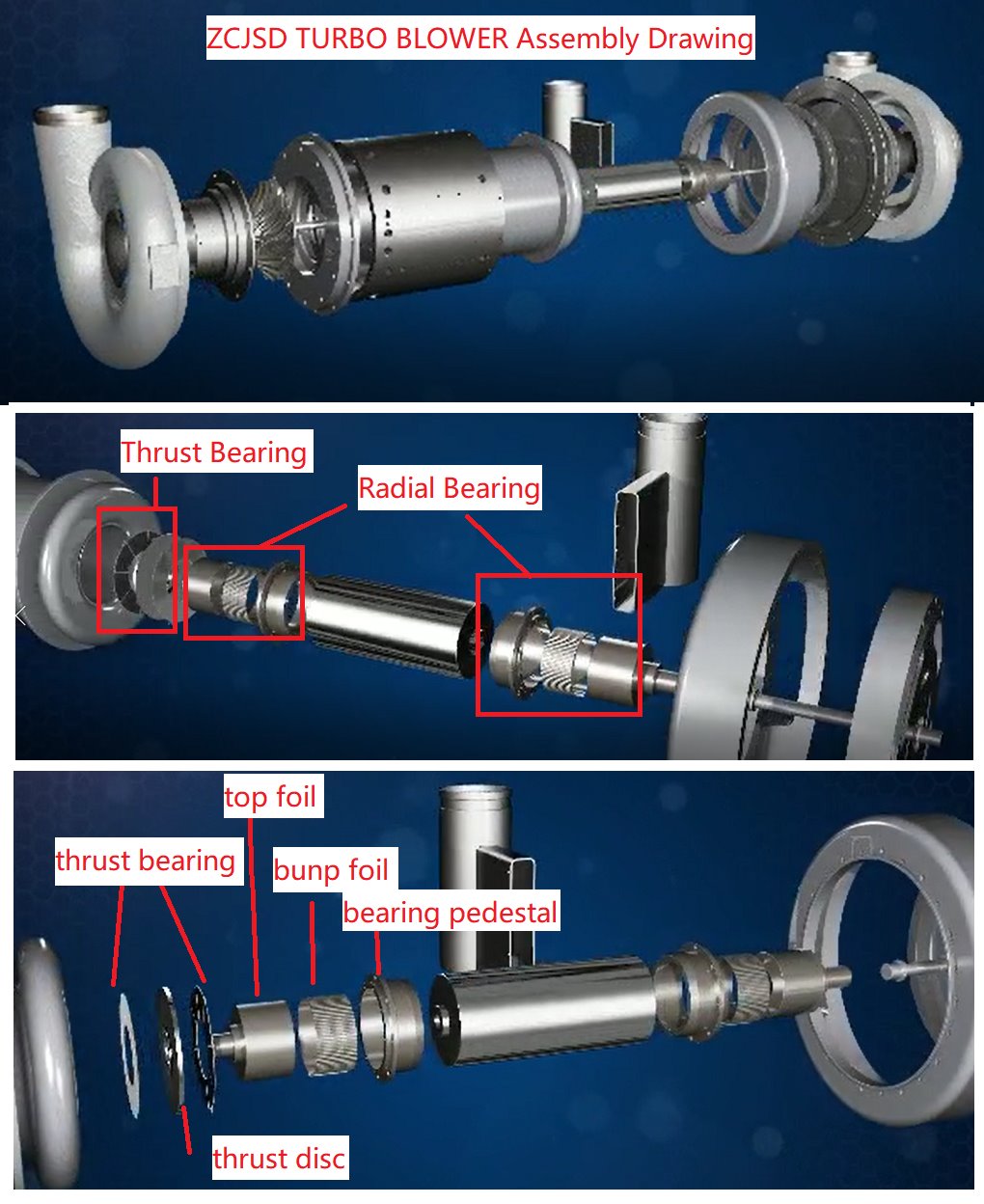 ZCJSD TURBO BLOWER Assembly Drawing

Thrust Bearing

Radial Bearing

top foil

thrust bearing

bunp foil

bearing pedestal

thrust disc