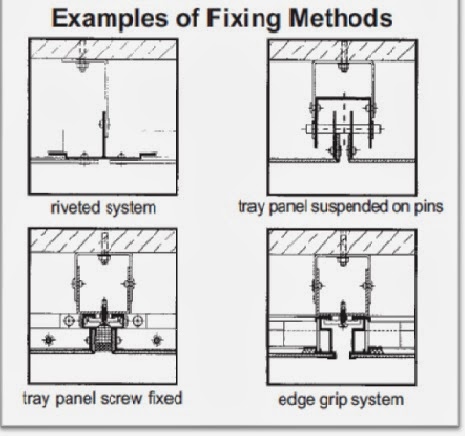 Examples of Fixing Methods

riveted system

tray panel suspended on pins

tray panel screw fixed

edge grip system