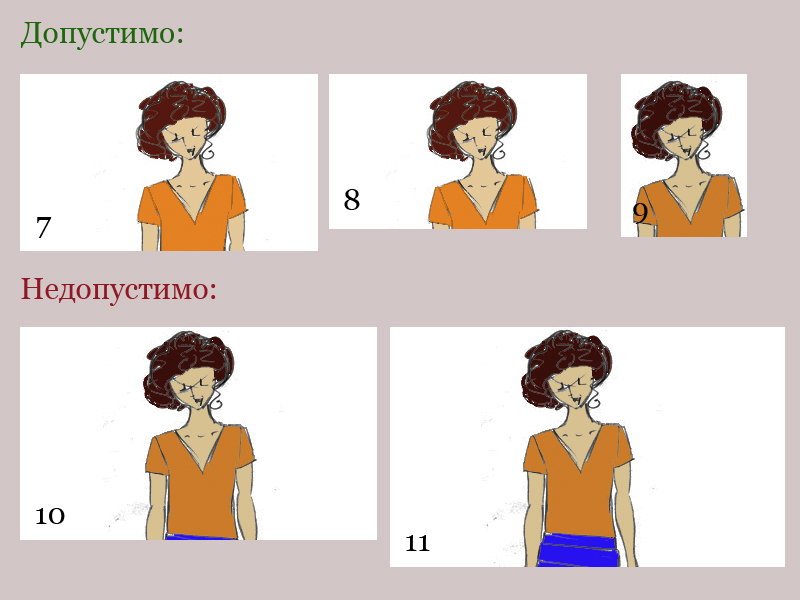 Допустимо:

7

8

9

Недопустимо:

10

11