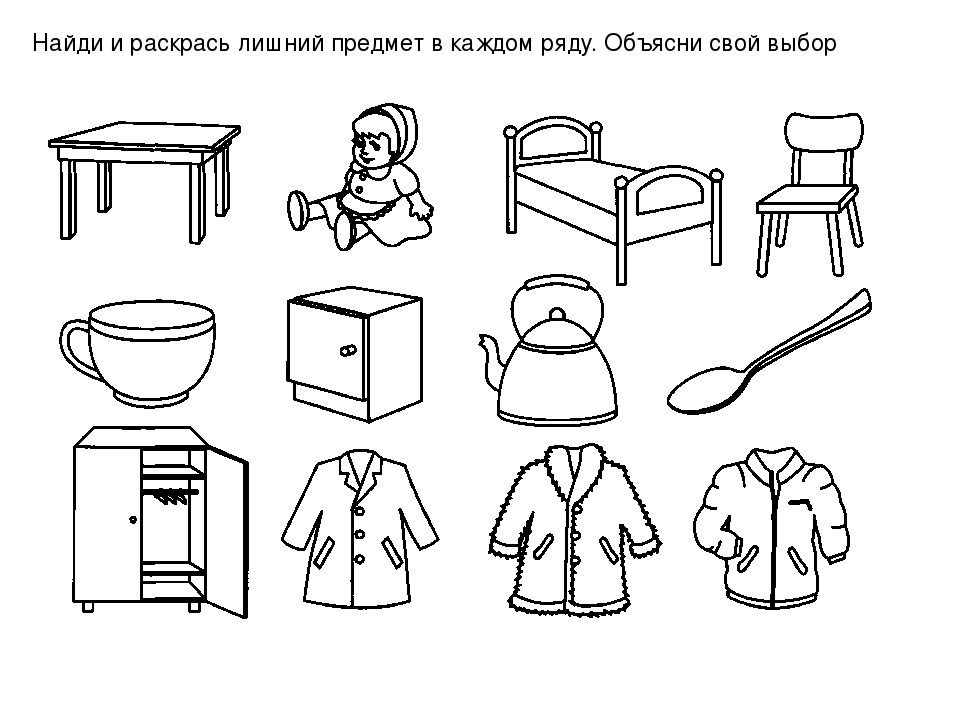 Найди и раскрась лишний предмет в каждом ряду. Объясни свой выбор