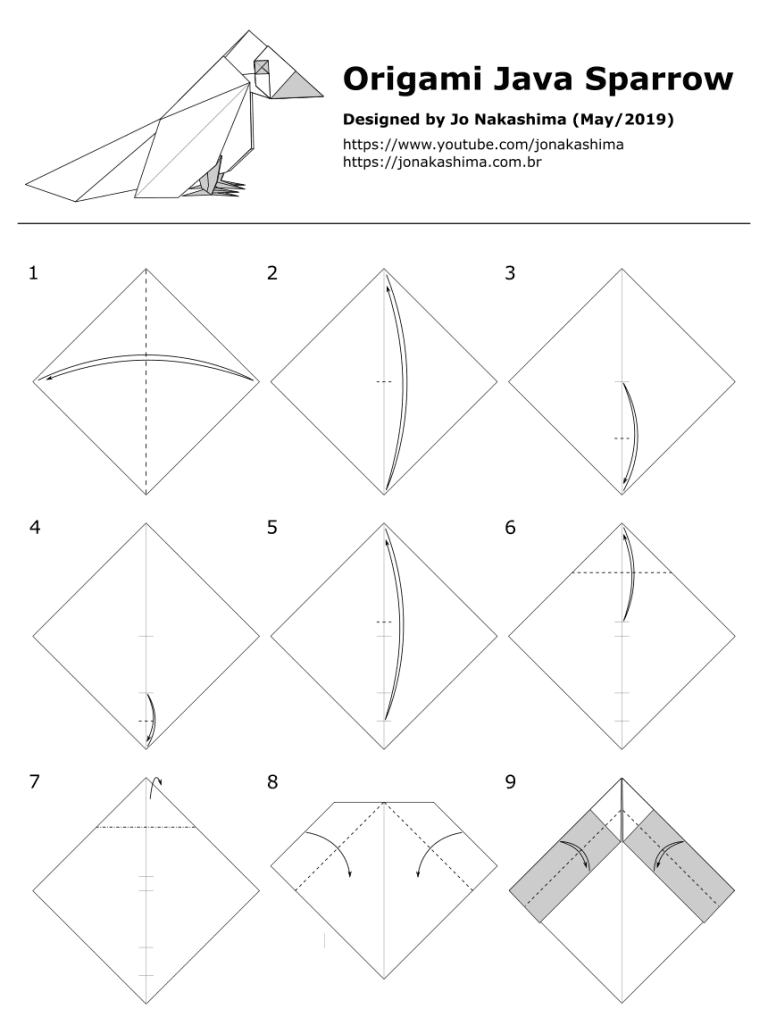 Origami Java Sparrow

Designed by Jo Nakashima (May/2019)

https://www.youtube.com/jonakashima
https://jonakashima.com.br

1

2

3

4

5

6

7

8

9