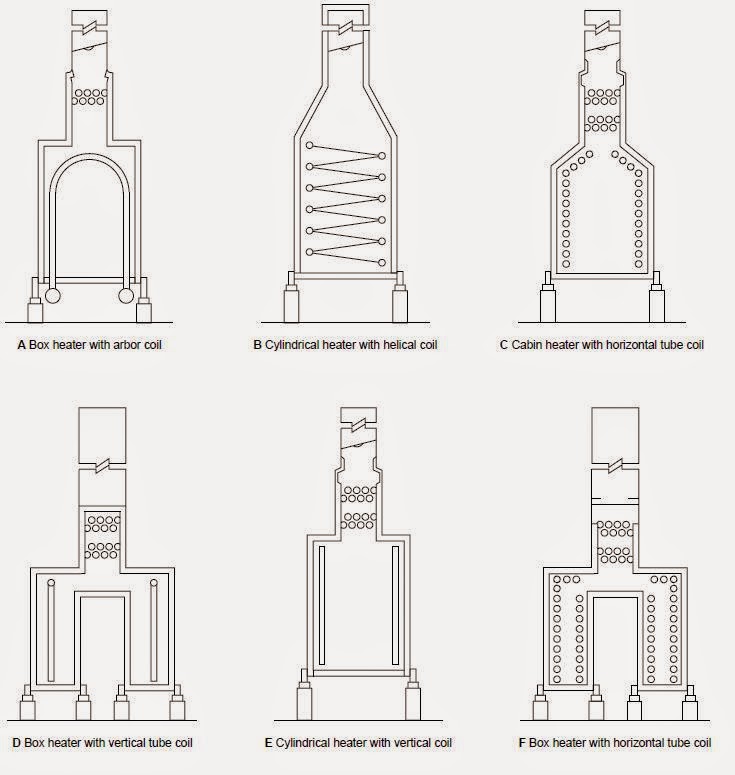 A Box heater with arbor coil

B Cylindrical heater with helical coil

C Cabin heater with horizontal tube coil

D Box heater with vertical tube coil

E Cylindrical heater with vertical coil

F Box heater with horizontal tube coil