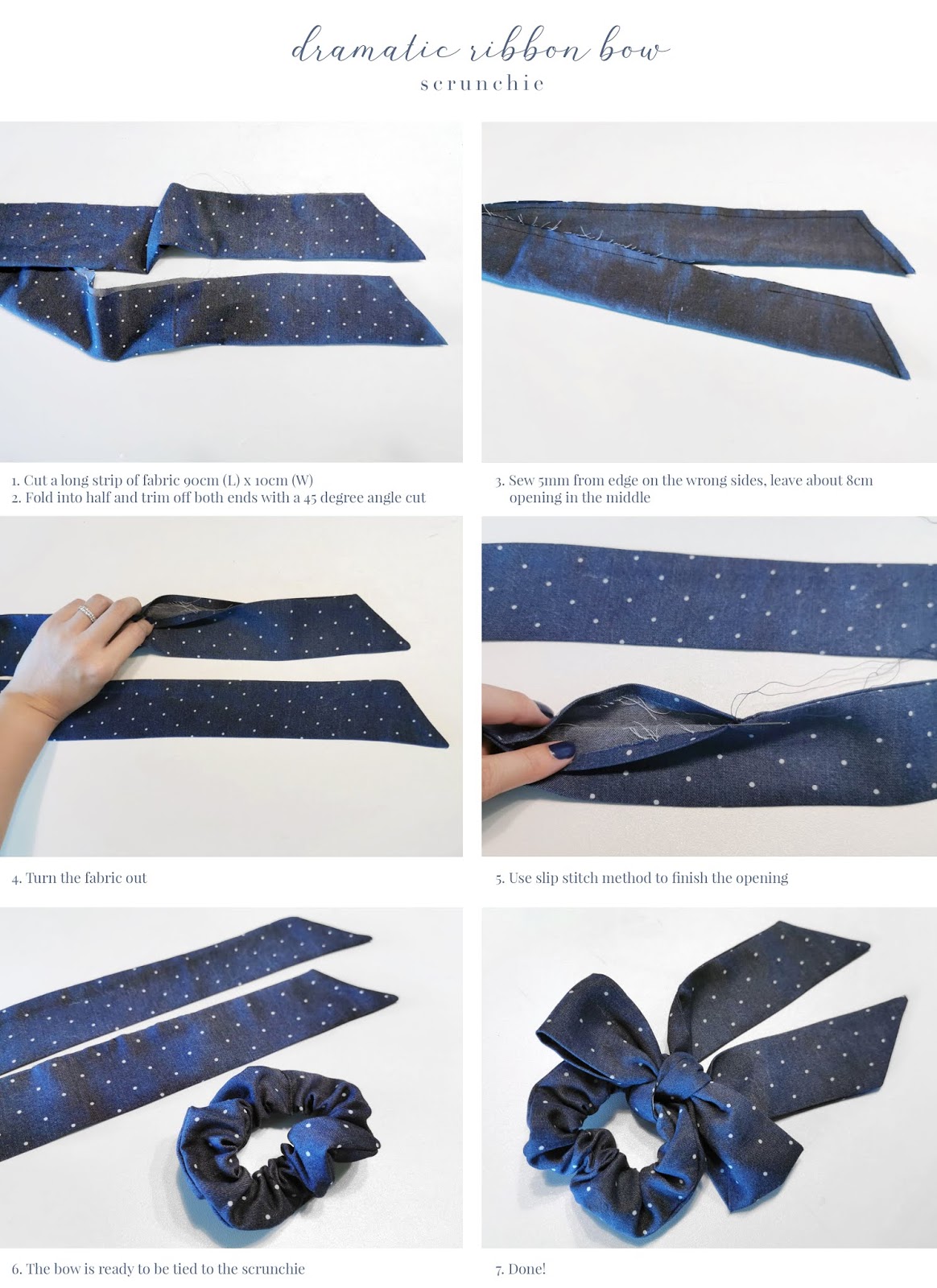 dramatic ribbon bow
scrunchie

1. Cut a long strip of fabric 90cm (L) x 10cm (W)
2. Fold into half and trim off both ends with a 45 degree angle cut

3. Sew 5mm from edge on the wrong sides, leave about 8cm opening in the middle

4. Turn the fabric out

5. Use slip stitch method to finish the opening

6. The bow is ready to be tied to the scrunchie

7. Done!