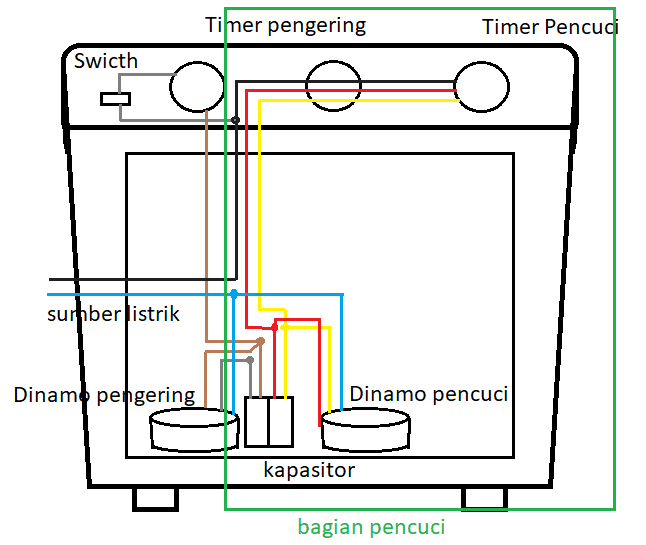 Timer pengering
Timer Pencuci
Swicth
sumber listrik
Dinamo pengering
Dinamo pencuci
kapasitor
bagian pencuci