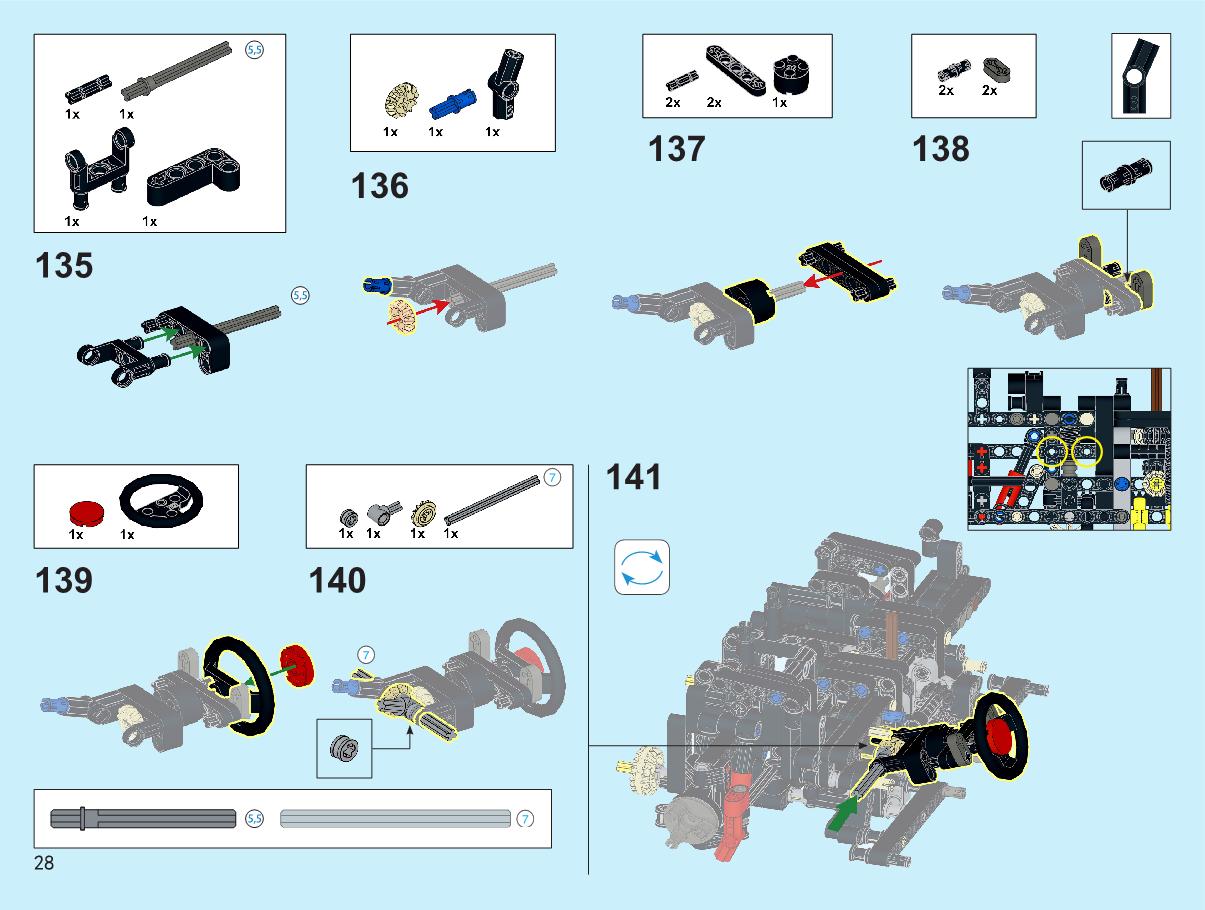 5,5
1x 1x
1x 1x
135
5,5

1x 1x 1x
136

2x 2x 1x
137

2x 2x
138

1x 1x
139

7
1x 1x 1x 1x
140
7

141

5,5 7

28