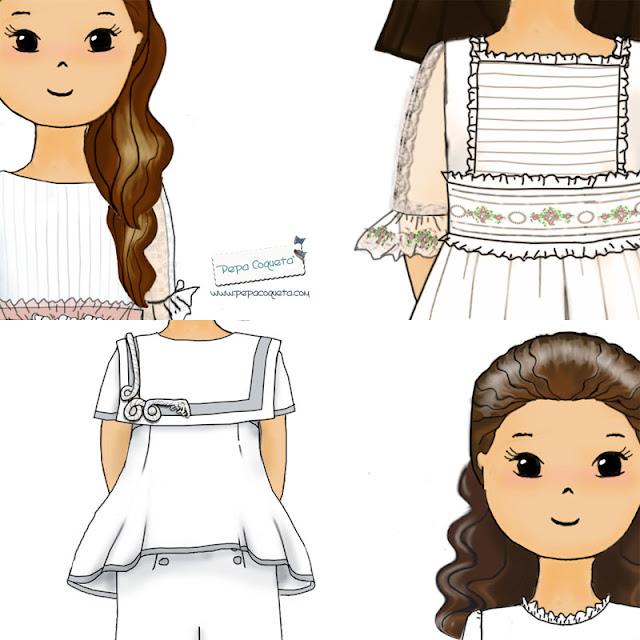 Pepa Coqueta
www.pepacoqueta.com