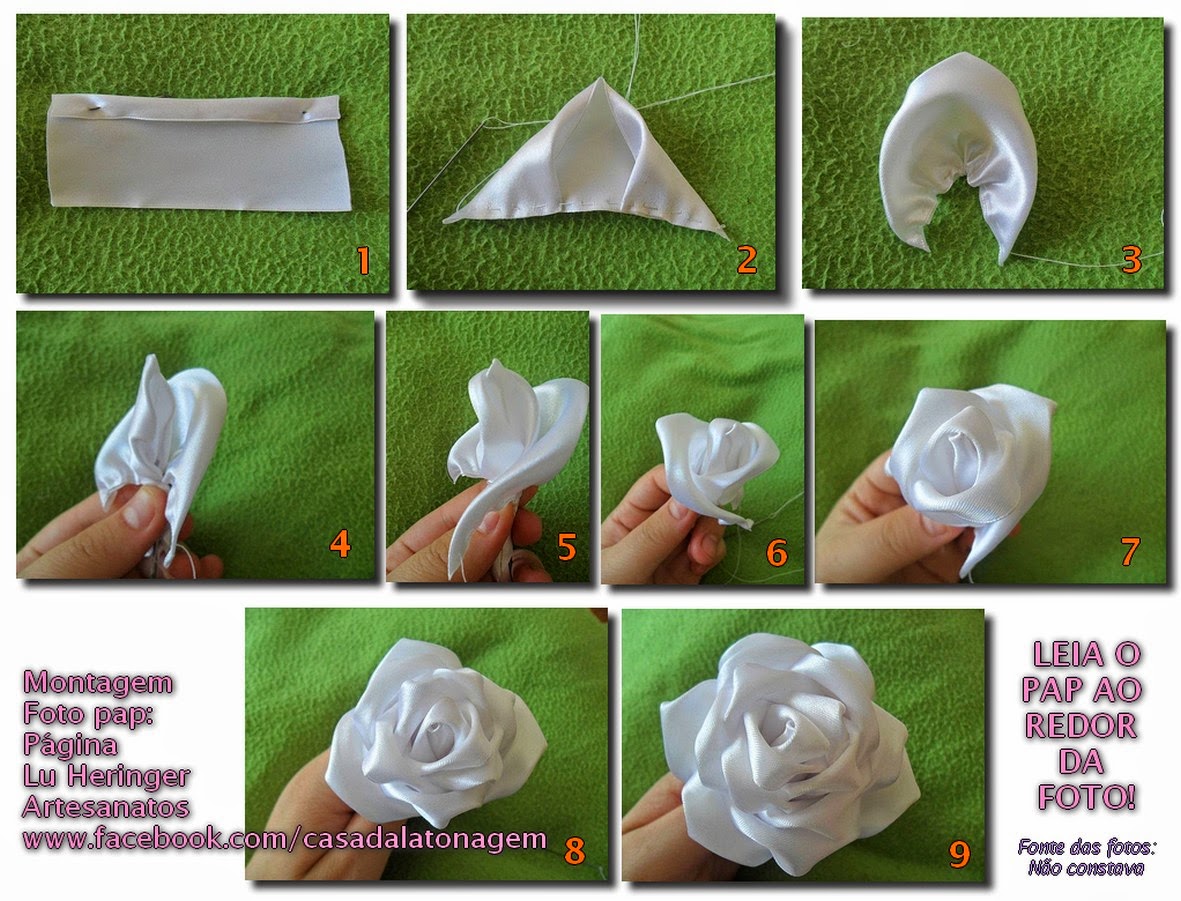 1

2

3

4

5

6

7

Montagem
Foto pap:
Página
Lu Heringer
Artesanatos
www.facebook.com/casadalatonagem

8

9

LEIA O PAP AO REDOR DA FOTO!

Fonte das fotos: Não constava