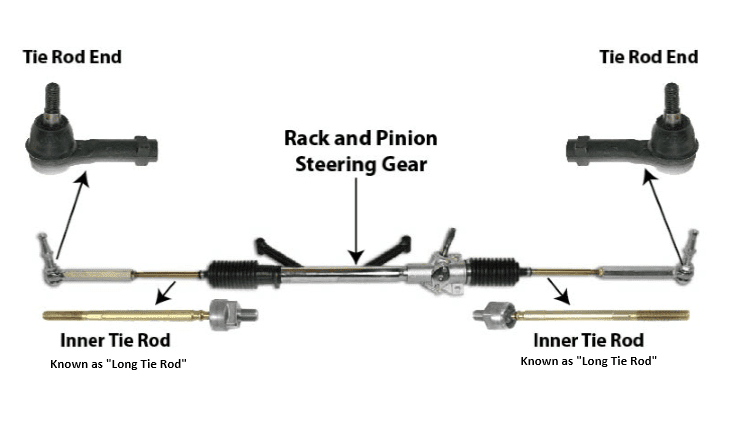 Tie Rod End

Tie Rod End

Rack and Pinion Steering Gear

Inner Tie Rod
Known as "Long Tie Rod"

Inner Tie Rod
Known as "Long Tie Rod"