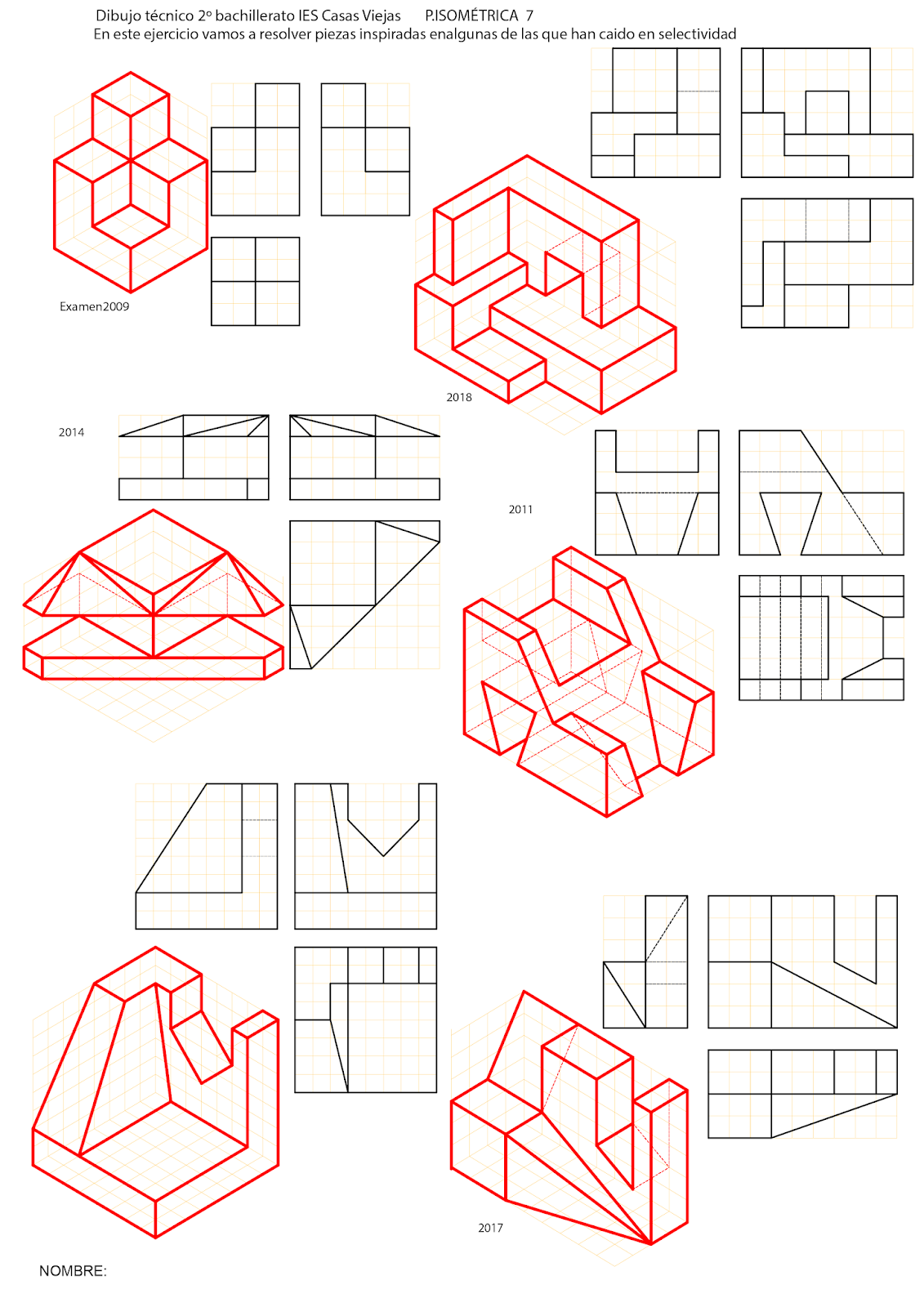 Dibujo técnico 2º bachillerato IES Casas Viejas P.ISOMÉTRICA 7
En este ejercicio vamos a resolver piezas inspiradas enalgunas de las que han caido en selectividad

Examen2009

2018

2014

2011

2017

NOMBRE: