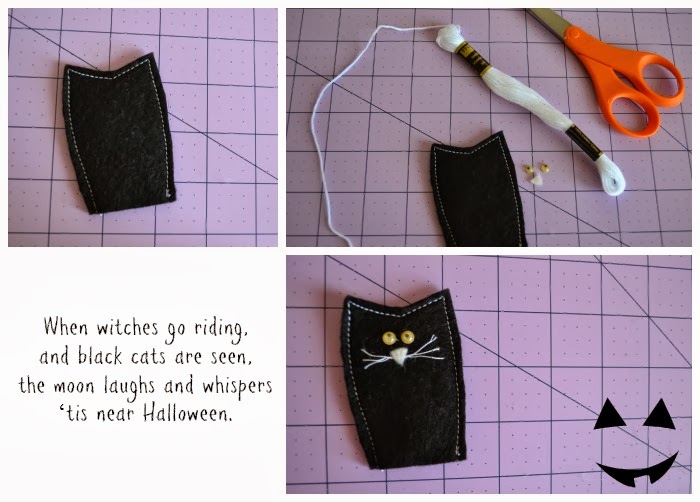 When witches go riding,
and black cats are seen,
the moon laughs and whispers
'tis near Halloween.