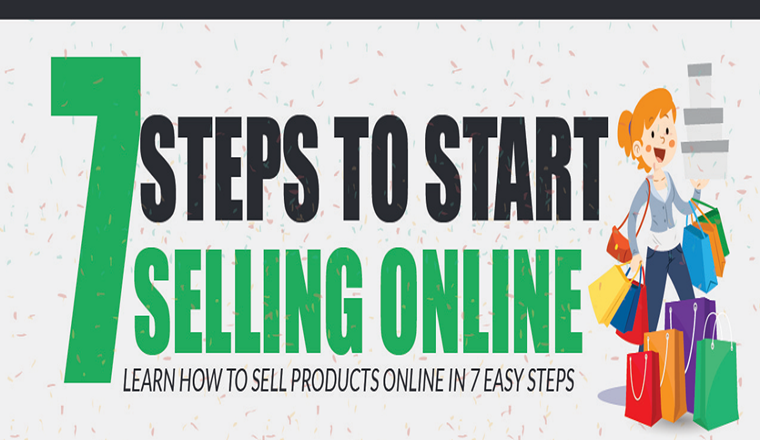 7 STEPS TO START SELLING ONLINE

LEARN HOW TO SELL PRODUCTS ONLINE IN 7 EASY STEPS