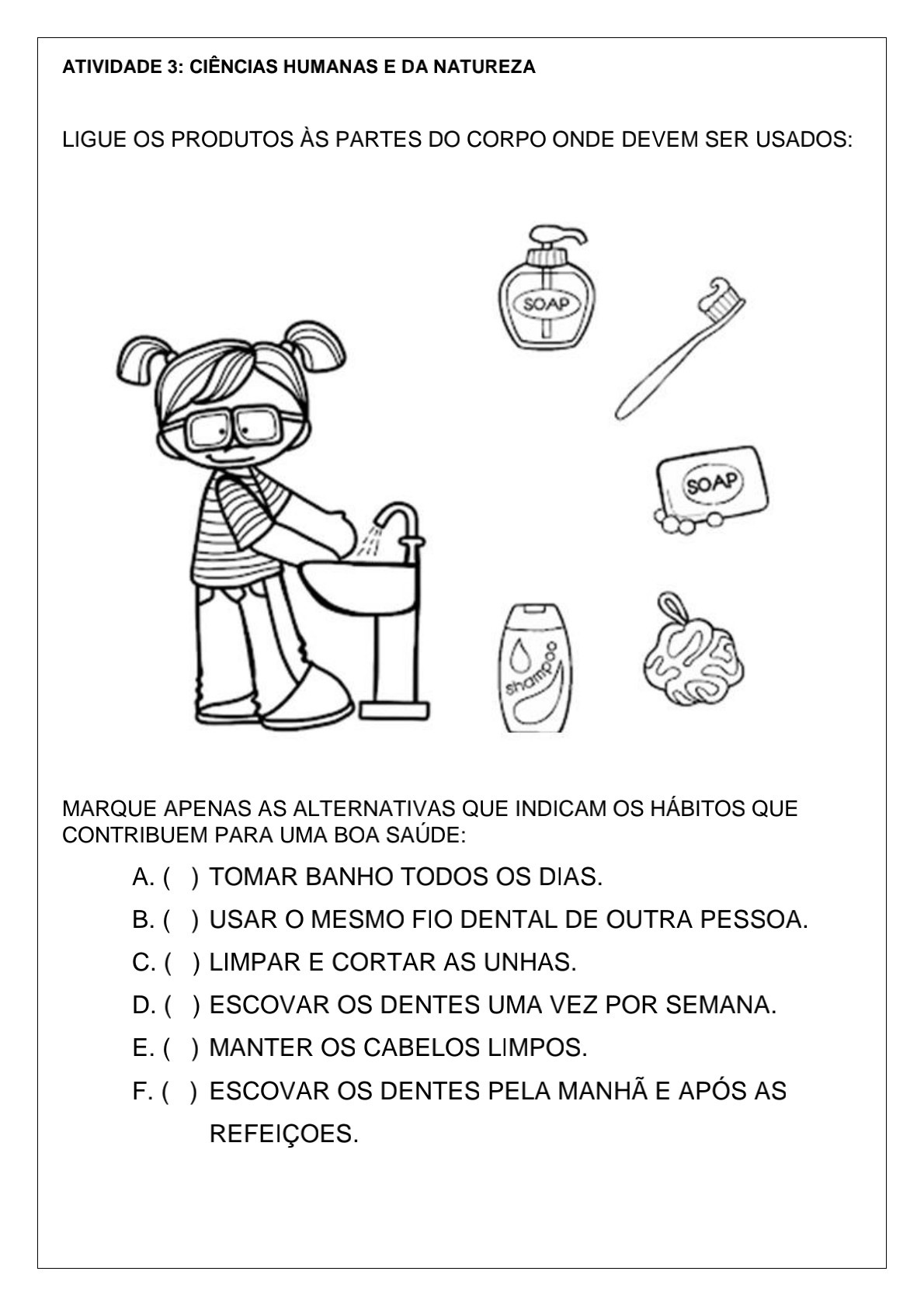 ATIVIDADE 3: CIÊNCIAS HUMANAS E DA NATUREZA

LIGUE OS PRODUTOS ÀS PARTES DO CORPO ONDE DEVEM SER USADOS:

SOAP

SOAP

shampoo

MARQUE APENAS AS ALTERNATIVAS QUE INDICAM OS HÁBITOS QUE CONTRIBUEM PARA UMA BOA SAÚDE:

A. ( ) TOMAR BANHO TODOS OS DIAS.

B. ( ) USAR O MESMO FIO DENTAL DE OUTRA PESSOA.

C. ( ) LIMPAR E CORTAR AS UNHAS.

D. ( ) ESCOVAR OS DENTES UMA VEZ POR SEMANA.

E. ( ) MANTER OS CABELOS LIMPOS.

F. ( ) ESCOVAR OS DENTES PELA MANHÃ E APÓS AS REFEIÇOES.