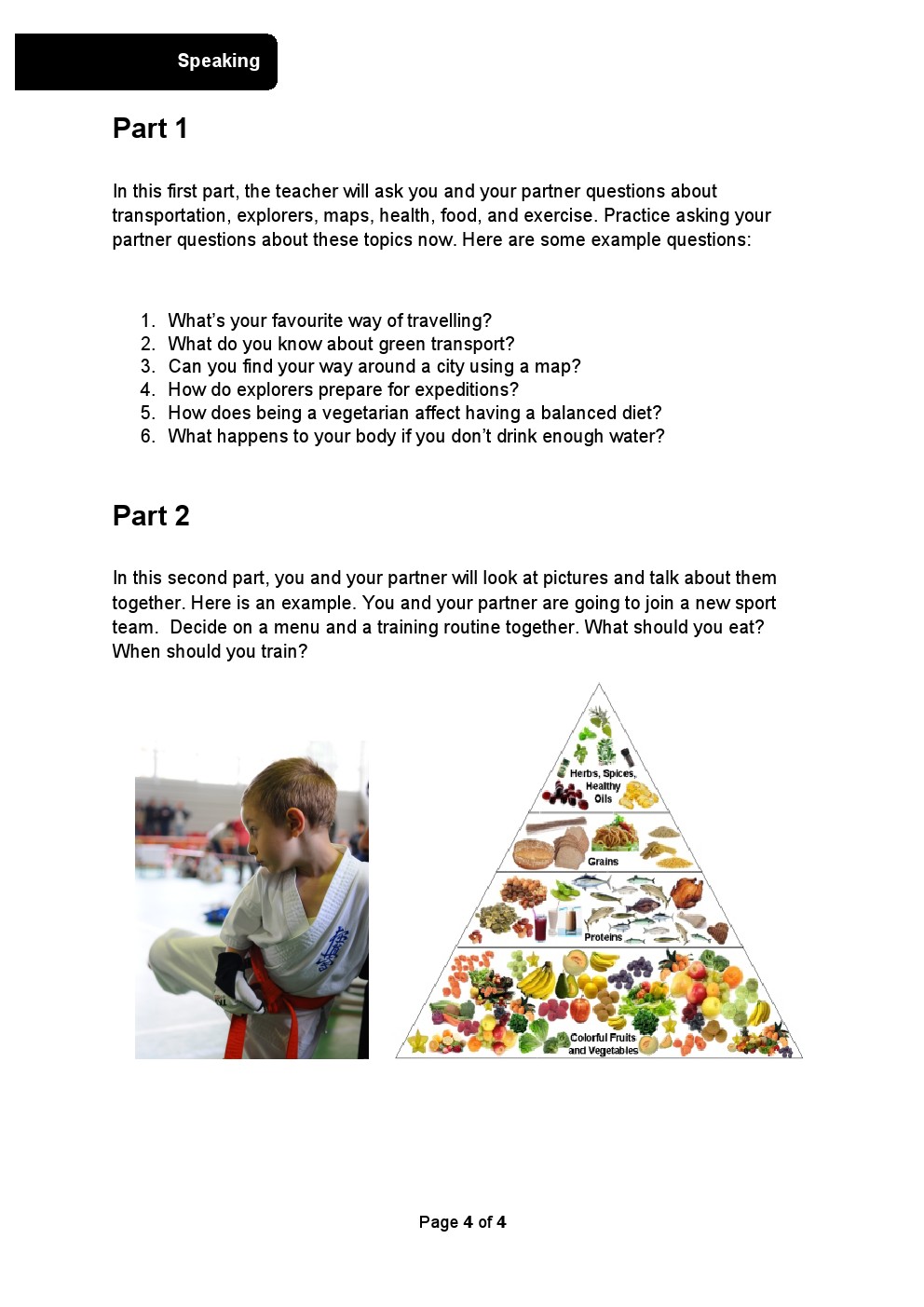 Speaking

Part 1

In this first part, the teacher will ask you and your partner questions about transportation, explorers, maps, health, food, and exercise. Practice asking your partner questions about these topics now. Here are some example questions:

1. What's your favourite way of travelling?
2. What do you know about green transport?
3. Can you find your way around a city using a map?
4. How do explorers prepare for expeditions?
5. How does being a vegetarian affect having a balanced diet?
6. What happens to your body if you don't drink enough water?

Part 2

In this second part, you and your partner will look at pictures and talk about them together. Here is an example. You and your partner are going to join a new sport team. Decide on a menu and a training routine together. What should you eat? When should you train?

Herbs, Spices, Healthy Oils

Grains

Proteins

Colorful Fruits and Vegetables

Page 4 of 4