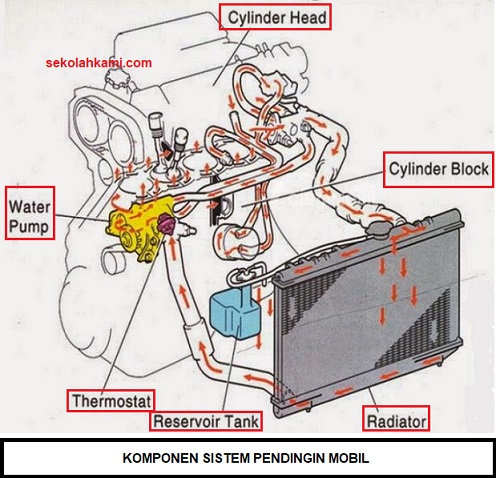 Cylinder Head

sekolahkami.com

Cylinder Block

Water Pump

Thermostat

Reservoir Tank

Radiator

KOMPONEN SISTEM PENDINGIN MOBIL