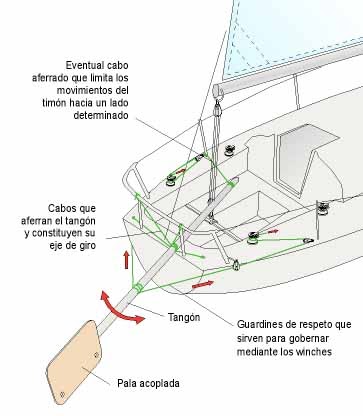 Eventual cabo aferrado que limita los movimientos del timón hacia un lado determinado

Cabos que aferran el tangón y constituyen su eje de giro

Tangón

Guardines de respeto que sirven para gobernar mediante los winches

Pala acoplada