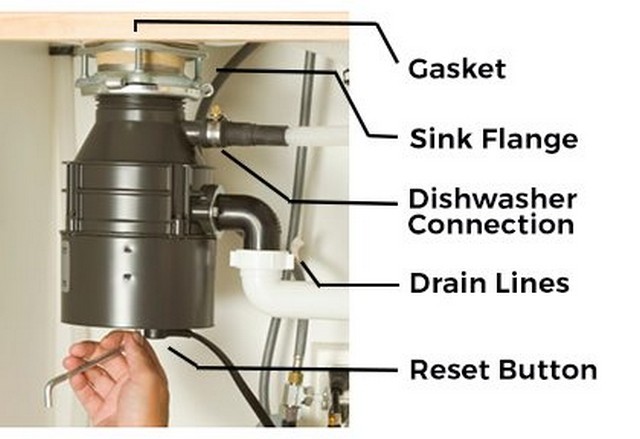 Gasket

Sink Flange

Dishwasher Connection

Drain Lines

Reset Button