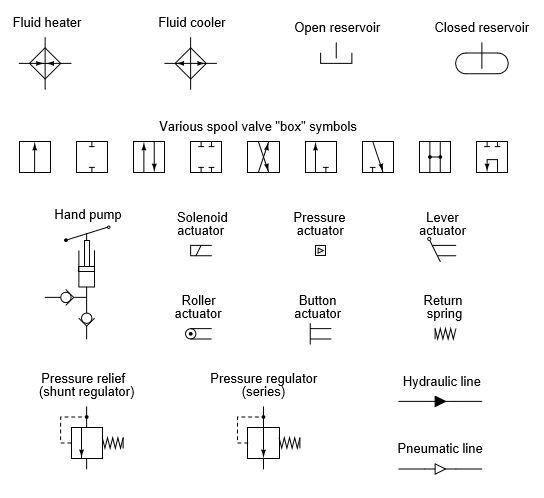 Fluid heater

Fluid cooler

Open reservoir

Closed reservoir

Various spool valve "box" symbols

Hand pump

Solenoid actuator

Pressure actuator

Lever actuator

Roller actuator

Button actuator

Return spring

Pressure relief (shunt regulator)

Pressure regulator (series)

Hydraulic line

Pneumatic line