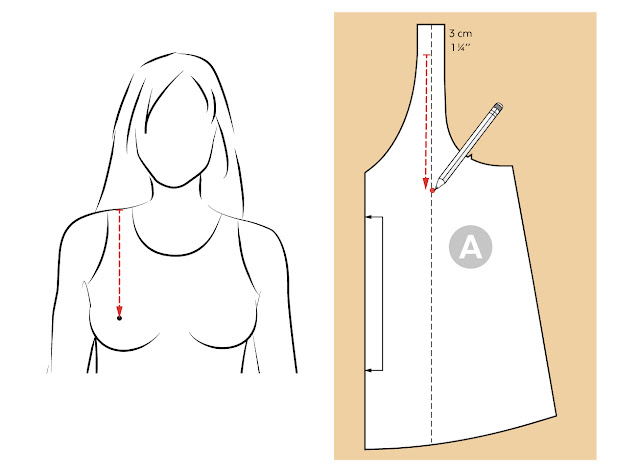 3 cm
1¼"

A