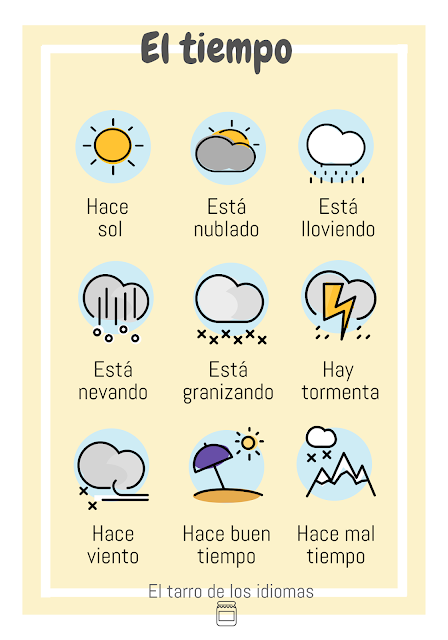 El tiempo

Hace
sol

Está
nublado

Está
lloviendo

Está
nevando

Está
granizando

Hay
tormenta

Hace
viento

Hace buen
tiempo

Hace mal
tiempo

El tarro de los idiomas