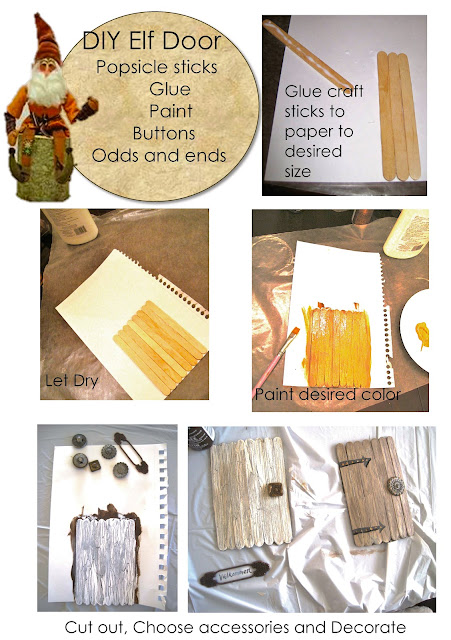 DIY Elf Door
Popsicle sticks
Glue
Paint
Buttons
Odds and ends

Glue craft sticks to paper to desired size

Let Dry

Paint desired color

Velkommen

Cut out, Choose accessories and Decorate