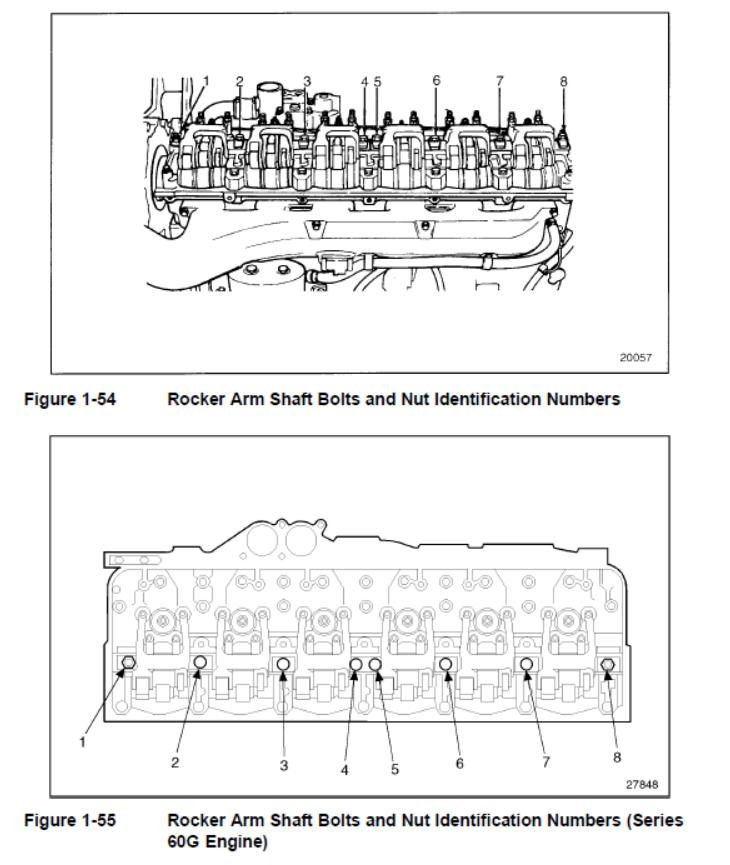 1 2 3 4 5 6 7 8

20057

Figure 1-54 Rocker Arm Shaft Bolts and Nut Identification Numbers

1 2 3 4 5 6 7 8

27848

Figure 1-55 Rocker Arm Shaft Bolts and Nut Identification Numbers (Series 60G Engine)