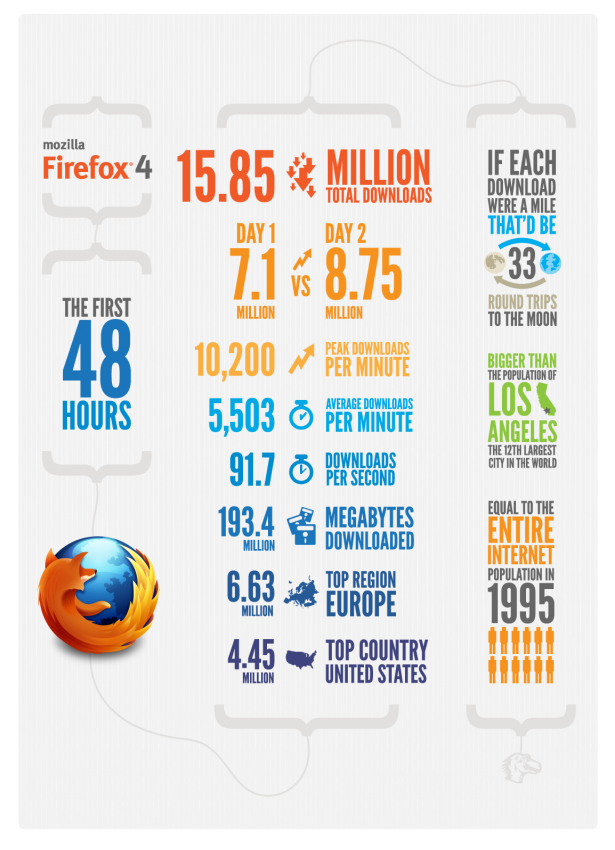 mozilla
Firefox 4

THE FIRST
48
HOURS

15.85 MILLION
TOTAL DOWNLOADS

DAY 1
7.1
MILLION
VS
DAY 2
8.75
MILLION

10,200 PEAK DOWNLOADS PER MINUTE

5,503 AVERAGE DOWNLOADS PER MINUTE

91.7 DOWNLOADS PER SECOND

193.4 MILLION MEGABYTES DOWNLOADED

6.63 MILLION TOP REGION EUROPE

4.45 MILLION TOP COUNTRY UNITED STATES

IF EACH DOWNLOAD WERE A MILE THAT'D BE
33
ROUND TRIPS TO THE MOON

BIGGER THAN THE POPULATION OF
LOS ANGELES
THE 12TH LARGEST CITY IN THE WORLD

EQUAL TO THE
ENTIRE INTERNET
POPULATION IN
1995