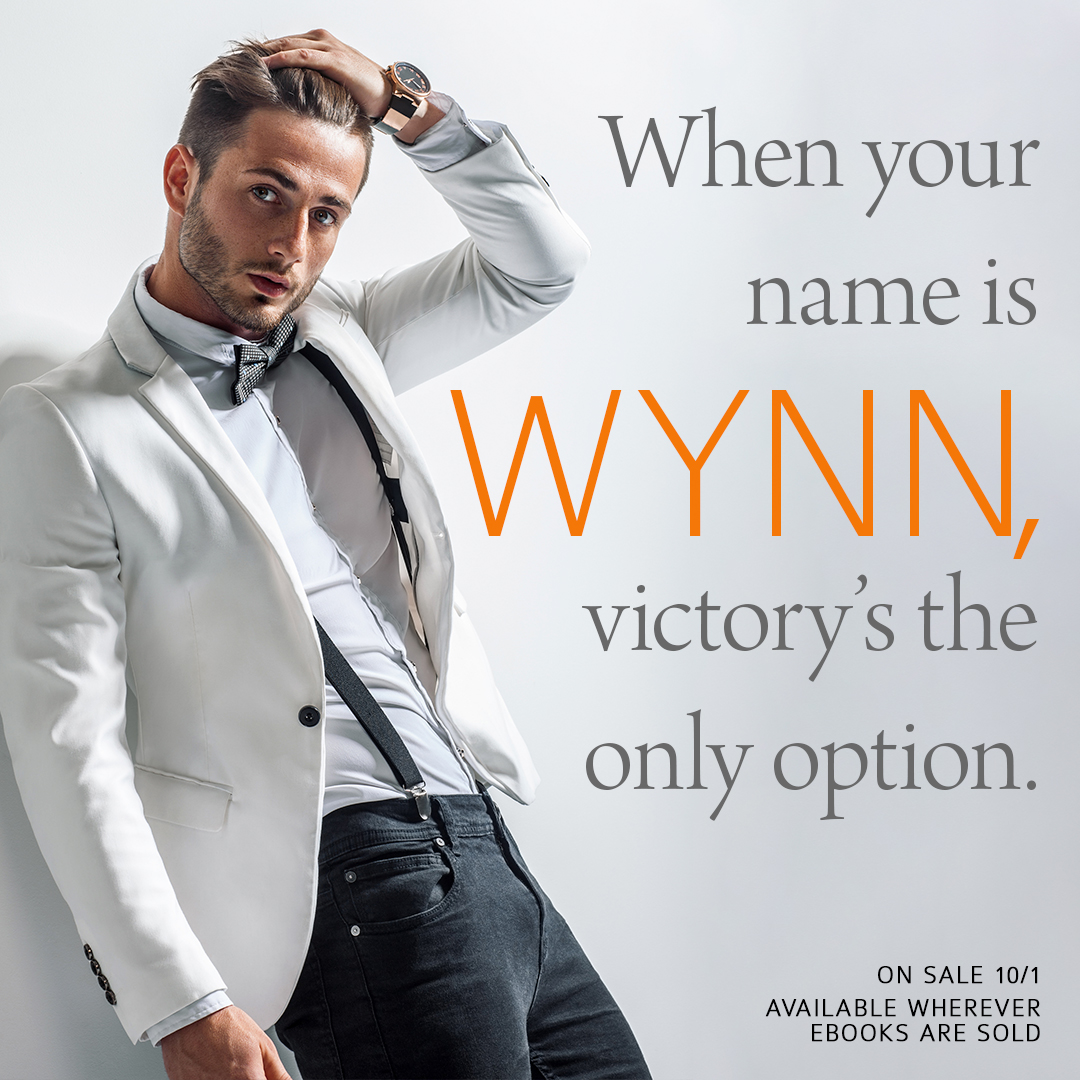 When your name is WYNN, victory's the only option.

ON SALE 10/1
AVAILABLE WHEREVER EBOOKS ARE SOLD