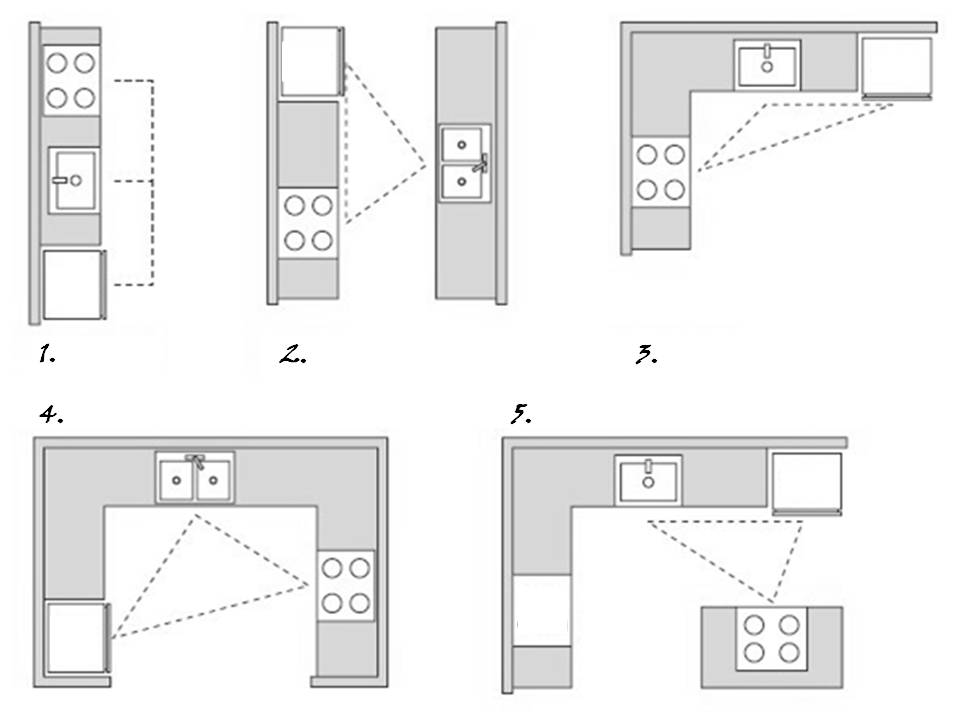 1.

2.

3.

4.

5.