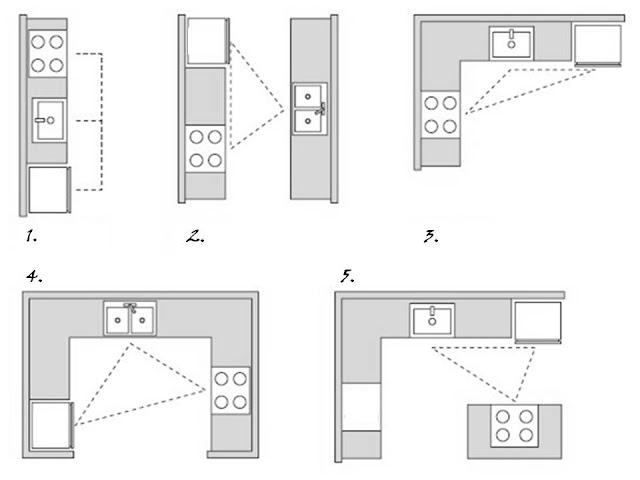 1.

2.

3.

4.

5.