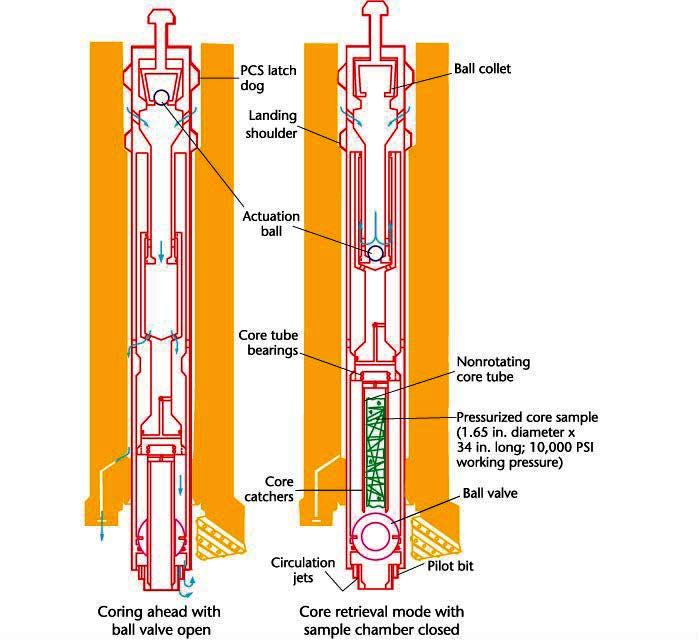 PCS latch dog

Ball collet

Landing shoulder

Actuation ball

Core tube bearings

Nonrotating core tube

Pressurized core sample (1.65 in. diameter x 34 in. long; 10,000 PSI working pressure)

Core catchers

Ball valve

Circulation jets

Pilot bit

Coring ahead with ball valve open

Core retrieval mode with sample chamber closed