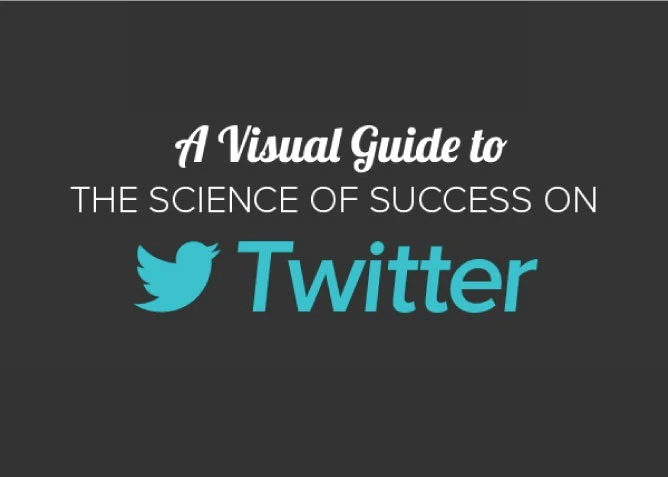 A Visual Guide to
THE SCIENCE OF SUCCESS ON
Twitter