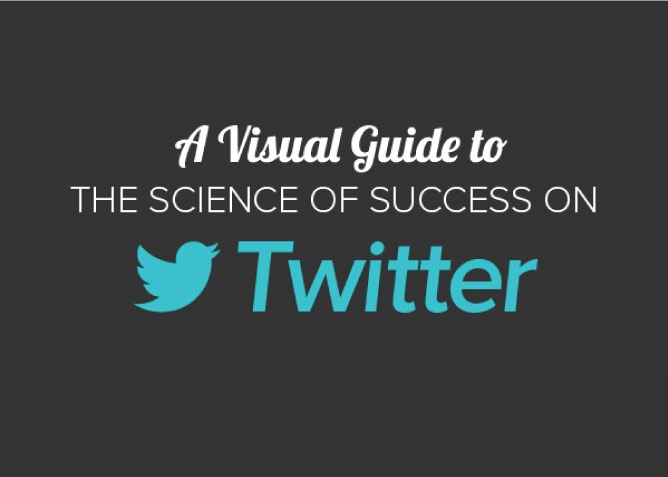 A Visual Guide to
THE SCIENCE OF SUCCESS ON
Twitter