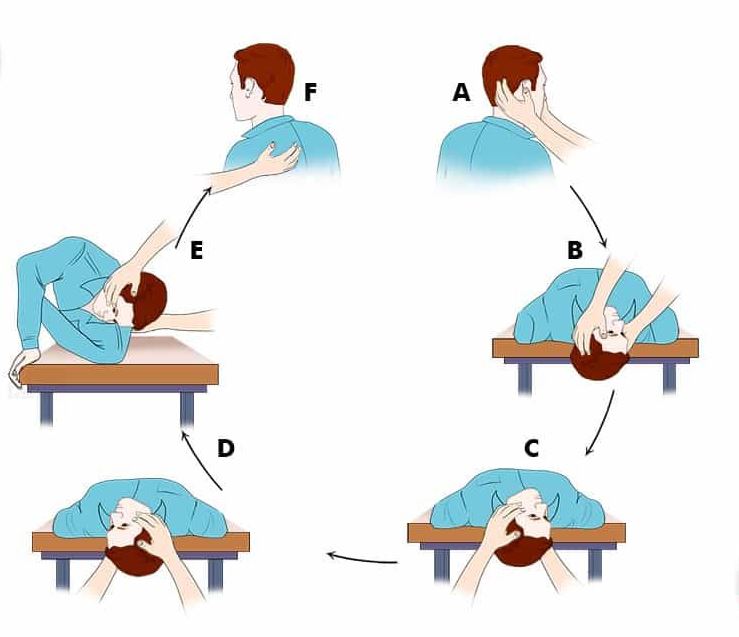 F

A

E

B

D

C