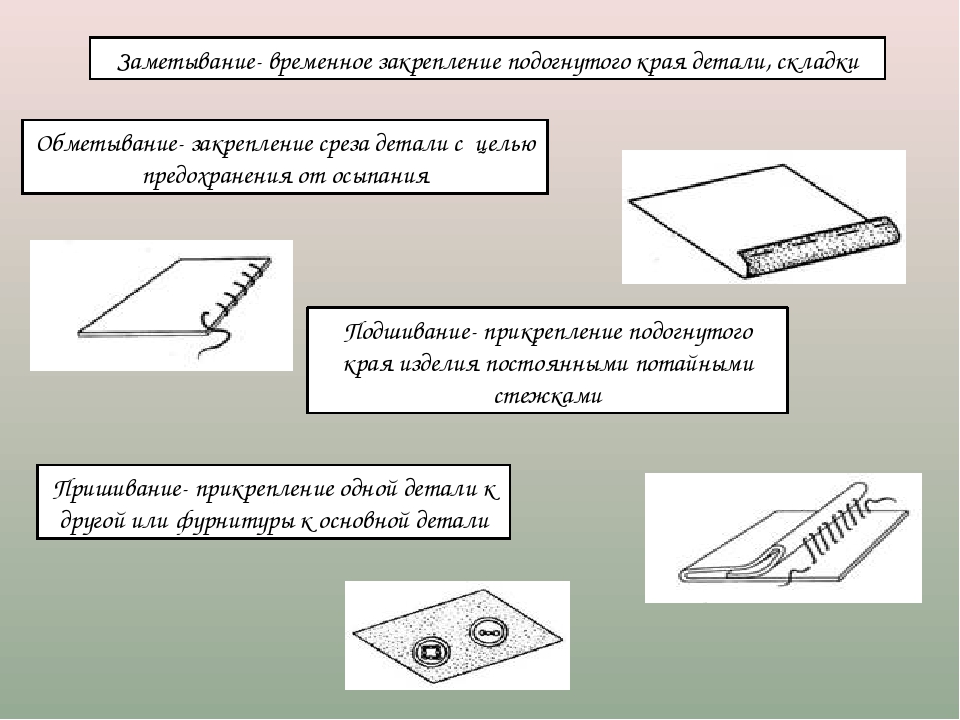 Заметывание- временное закрепление подогнутого края детали, складки

Обметывание- закрепление среза детали с целью предохранения от осыпания

Подшивание- прикрепление подогнутого края изделия постоянными потайными стежками

Пришивание- прикрепление одной детали к другой или фурнитуры к основной детали