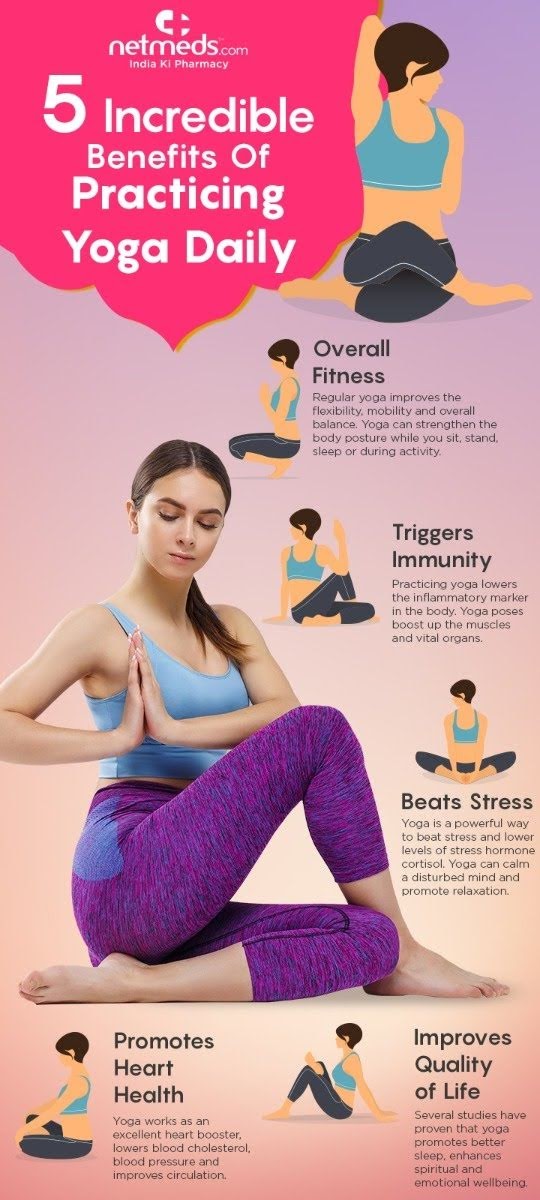 netmeds.com
India Ki Pharmacy

5 Incredible Benefits Of Practicing Yoga Daily

Overall Fitness
Regular yoga improves the flexibility, mobility and overall balance. Yoga can strengthen the body posture while you sit, stand, sleep or during activity.

Triggers Immunity
Practicing yoga lowers the inflammatory marker in the body. Yoga poses boost up the muscles and vital organs.

Beats Stress
Yoga is a powerful way to beat stress and lower levels of stress hormone cortisol. Yoga can calm a disturbed mind and promote relaxation.

Promotes Heart Health
Yoga works as an excellent heart booster, lowers blood cholesterol, blood pressure and improves circulation.

Improves Quality of Life
Several studies have proven that yoga promotes better sleep, enhances spiritual and emotional wellbeing.