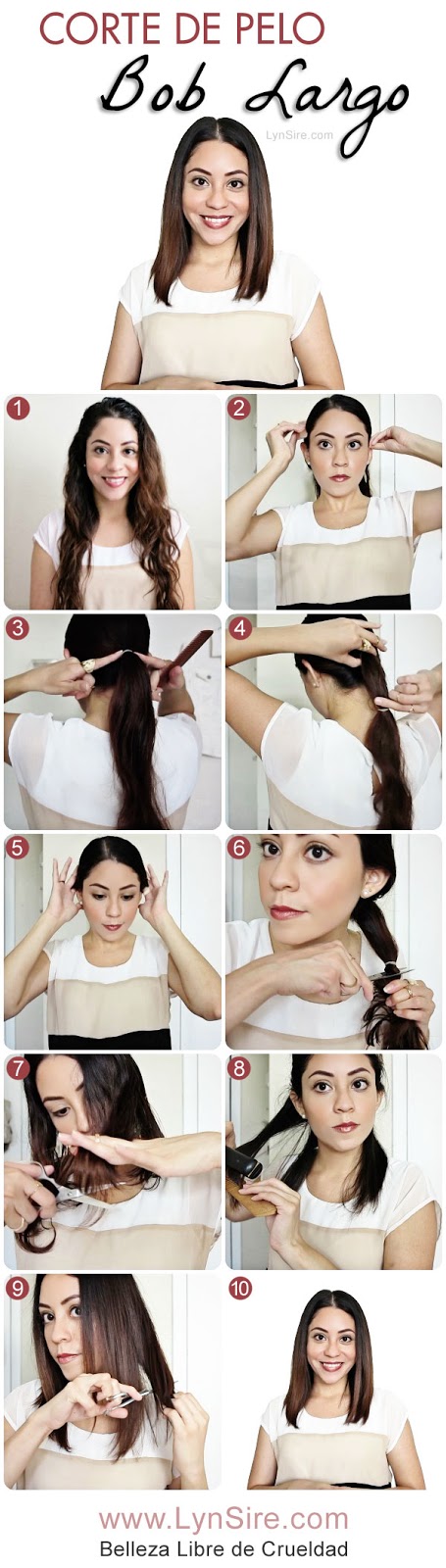 CORTE DE PELO
Bob Largo
LynSire.com

1
2
3
4
5
6
7
8
9
10

www.LynSire.com
Belleza Libre de Crueldad