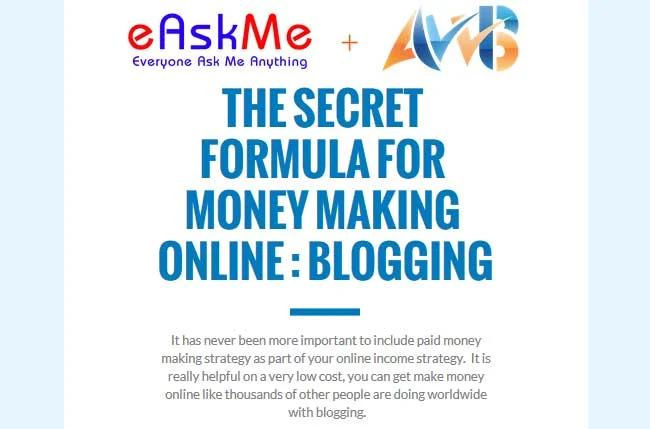 eAskMe
Everyone Ask Me Anything
+
AWB

THE SECRET FORMULA FOR MONEY MAKING ONLINE : BLOGGING

It has never been more important to include paid money making strategy as part of your online income strategy. It is really helpful on a very low cost, you can get make money online like thousands of other people are doing worldwide with blogging.