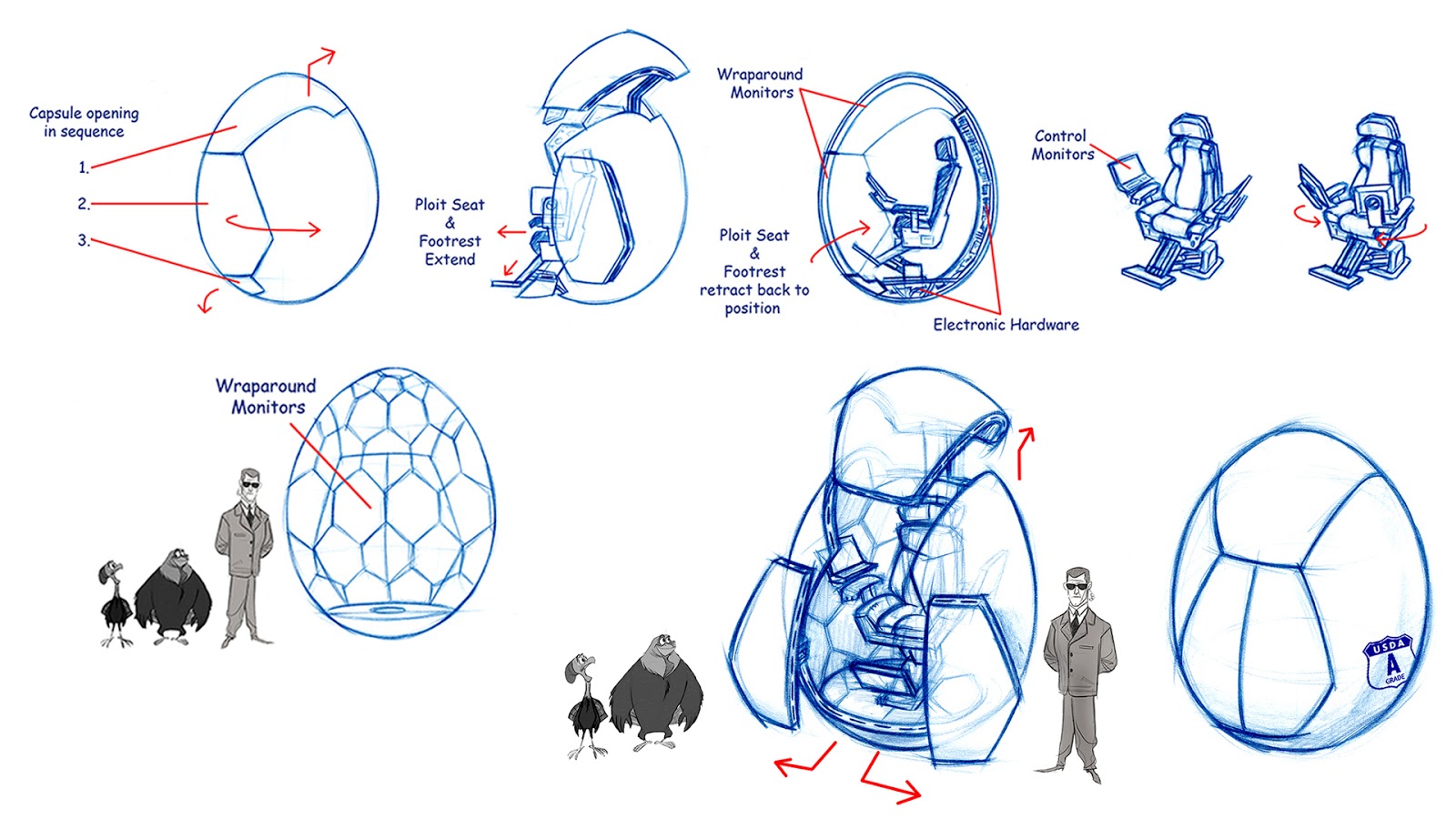 Capsule opening in sequence

1.

2.

3.

Ploit Seat & Footrest Extend

Wraparound Monitors

Ploit Seat & Footrest retract back to position

Electronic Hardware

Control Monitors

Wraparound Monitors

USDA A GRADE