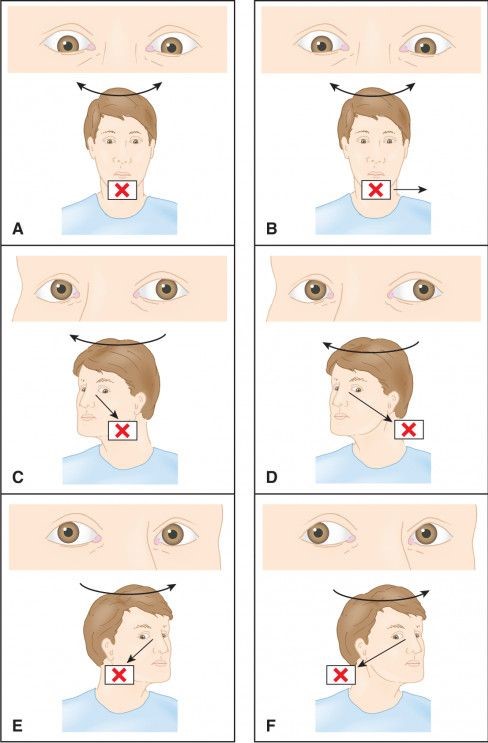 A

B

C

D

E

F